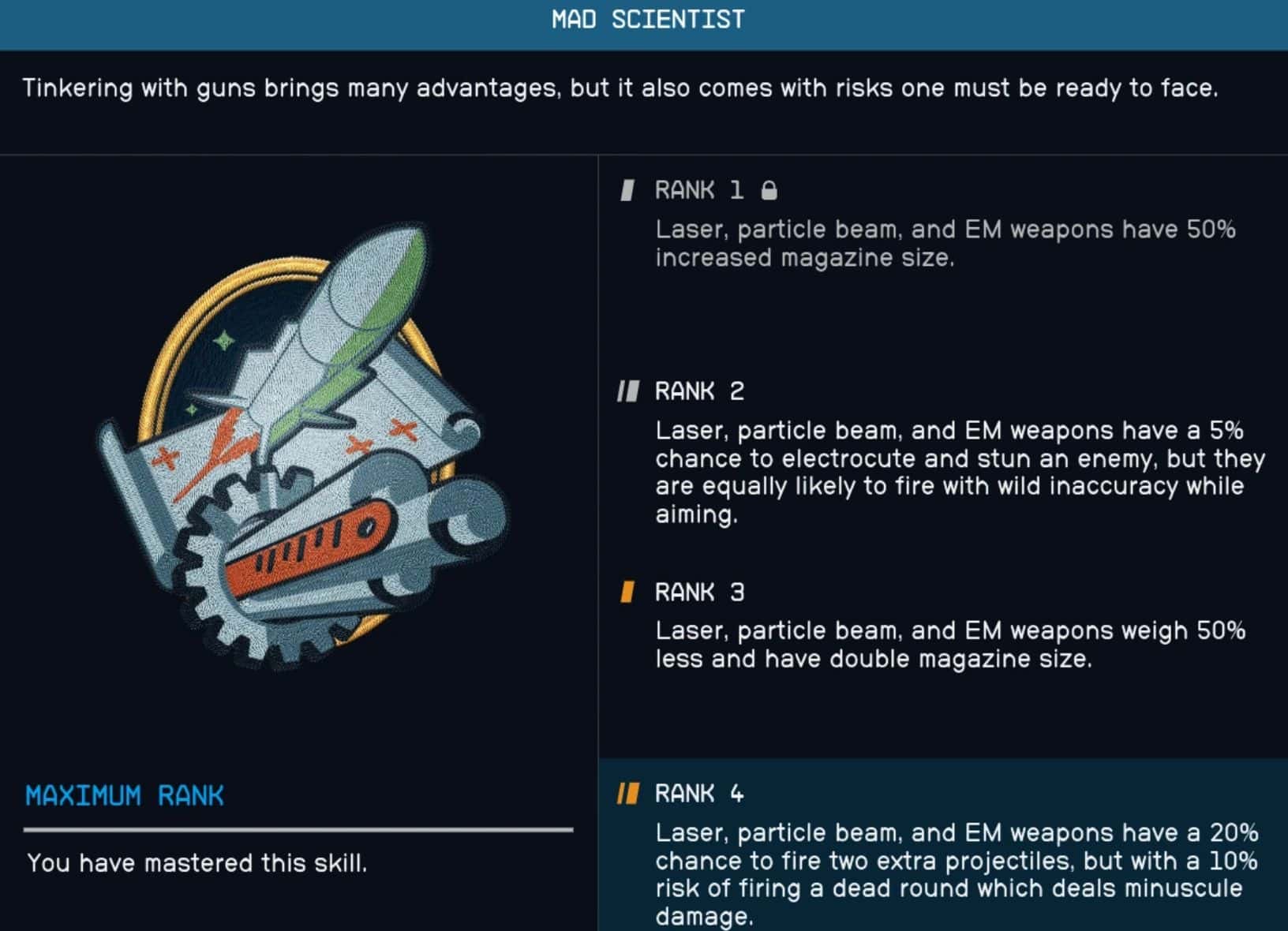 MAD SCIENTIST

Tinkering with guns brings many advantages, but it also comes with risks one must be ready to face.

MAXIMUM RANK

You have mastered this skill.

RANK 1

Laser, particle beam, and EM weapons have 50% increased magazine size.

RANK 2

Laser, particle beam, and EM weapons have a 5% chance to electrocute and stun an enemy, but they are equally likely to fire with wild inaccuracy while aiming.

RANK 3

Laser, particle beam, and EM weapons weigh 50% less and have double magazine size.

RANK 4

Laser, particle beam, and EM weapons have a 20% chance to fire two extra projectiles, but with a 10% risk of firing a dead round which deals minuscule damage.